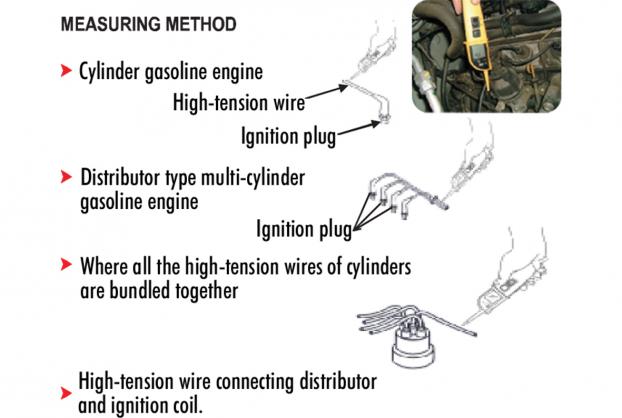 MEASURING METHOD

Cylinder gasoline engine

High-tension wire

Ignition plug

Distributor type multi-cylinder gasoline engine

Ignition plug

Where all the high-tension wires of cylinders are bundled together

High-tension wire connecting distributor and ignition coil.