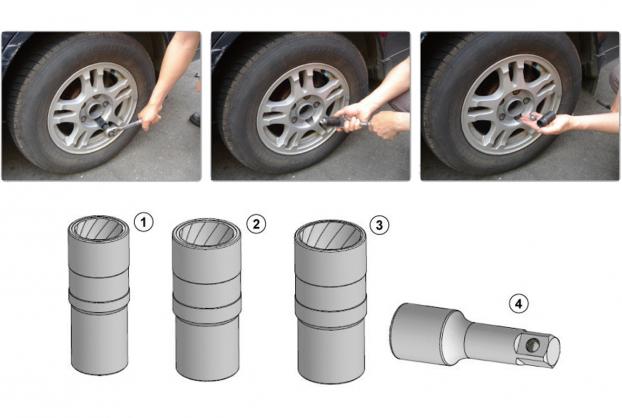 1

2

3

4